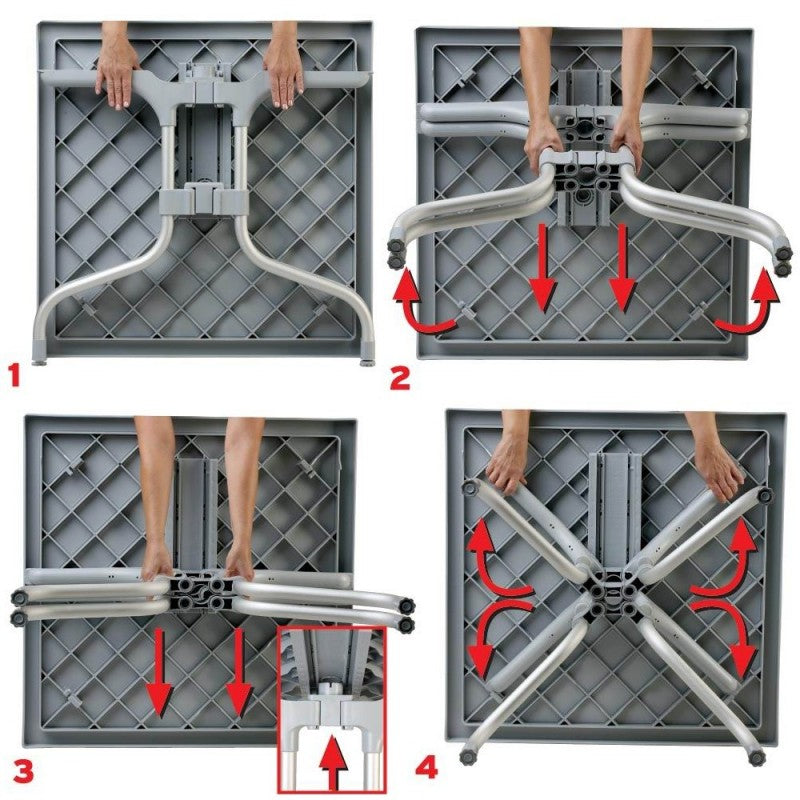 1

2

3

4